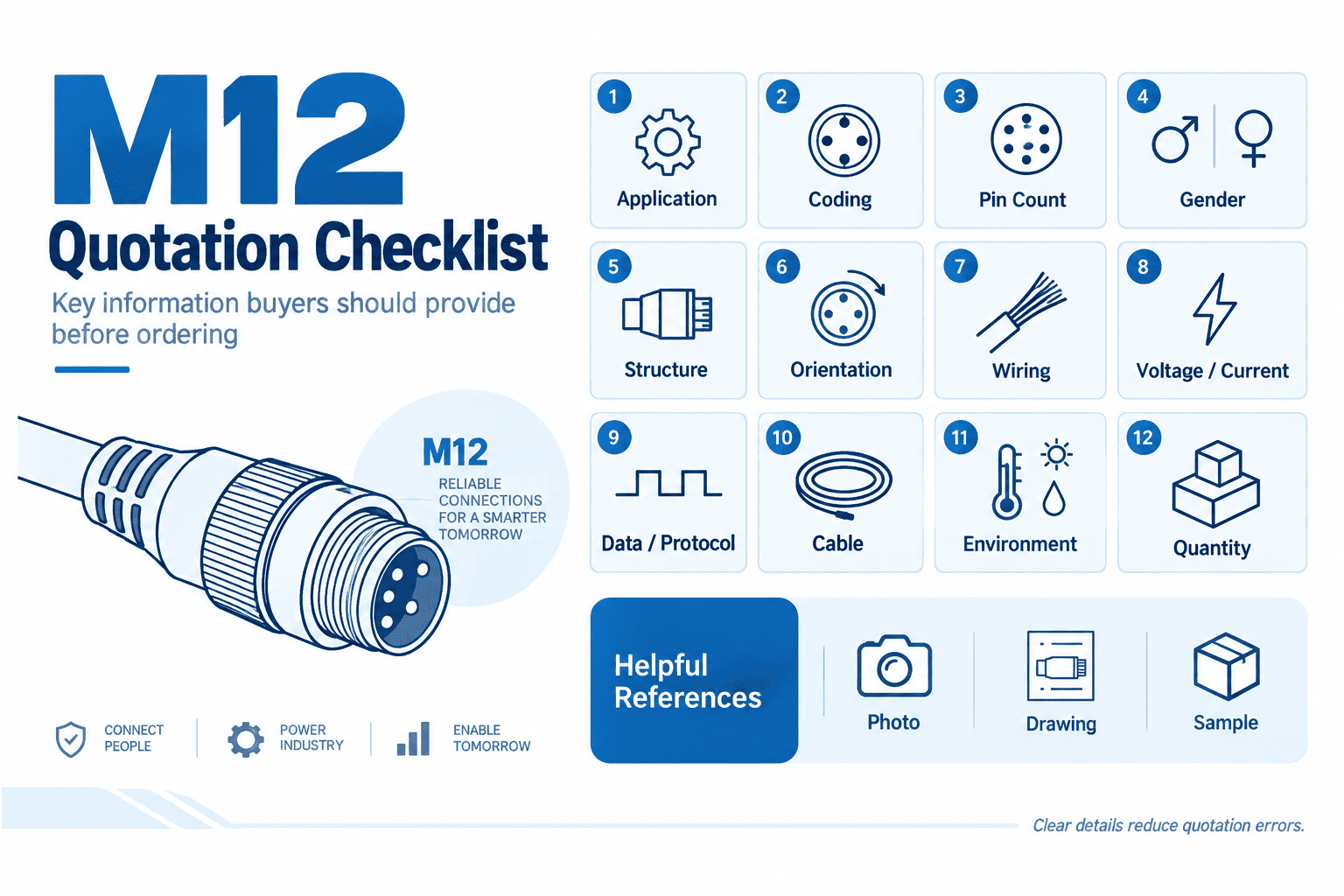 M12
Quotation Checklist
Key information buyers should provide before ordering

M12
RELIABLE CONNECTIONS FOR A SMARTER TOMORROW

CONNECT PEOPLE
POWER INDUSTRY
ENABLE TOMORROW

1 Application
2 Coding
3 Pin Count
4 Gender
5 Structure
6 Orientation
7 Wiring
8 Voltage / Current
9 Data / Protocol
10 Cable
11 Environment
12 Quantity

Helpful References
Photo
Drawing
Sample

Clear details reduce quotation errors.